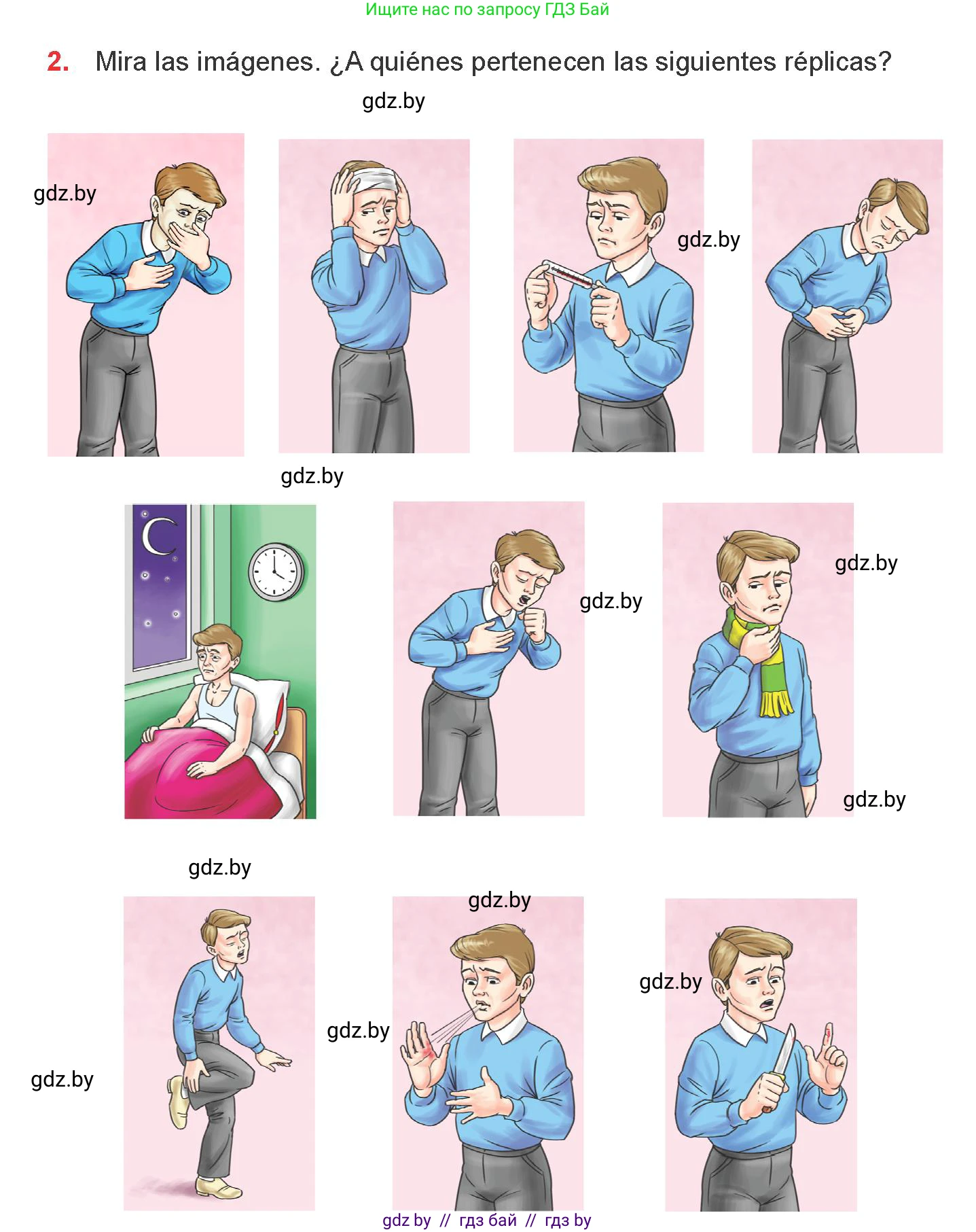 Ищите нас по запросу ГДЗ Бай

2. Mira las imágenes. ¿A quiénes pertenecen las siguientes réplicas?

gdz.by

gdz.by

gdz.by

gdz.by

gdz.by

gdz.by

gdz.by

gdz.by

gdz.by

gdz.by

gdz.by

gdz.by

gdz by // гдз бай // гдз by