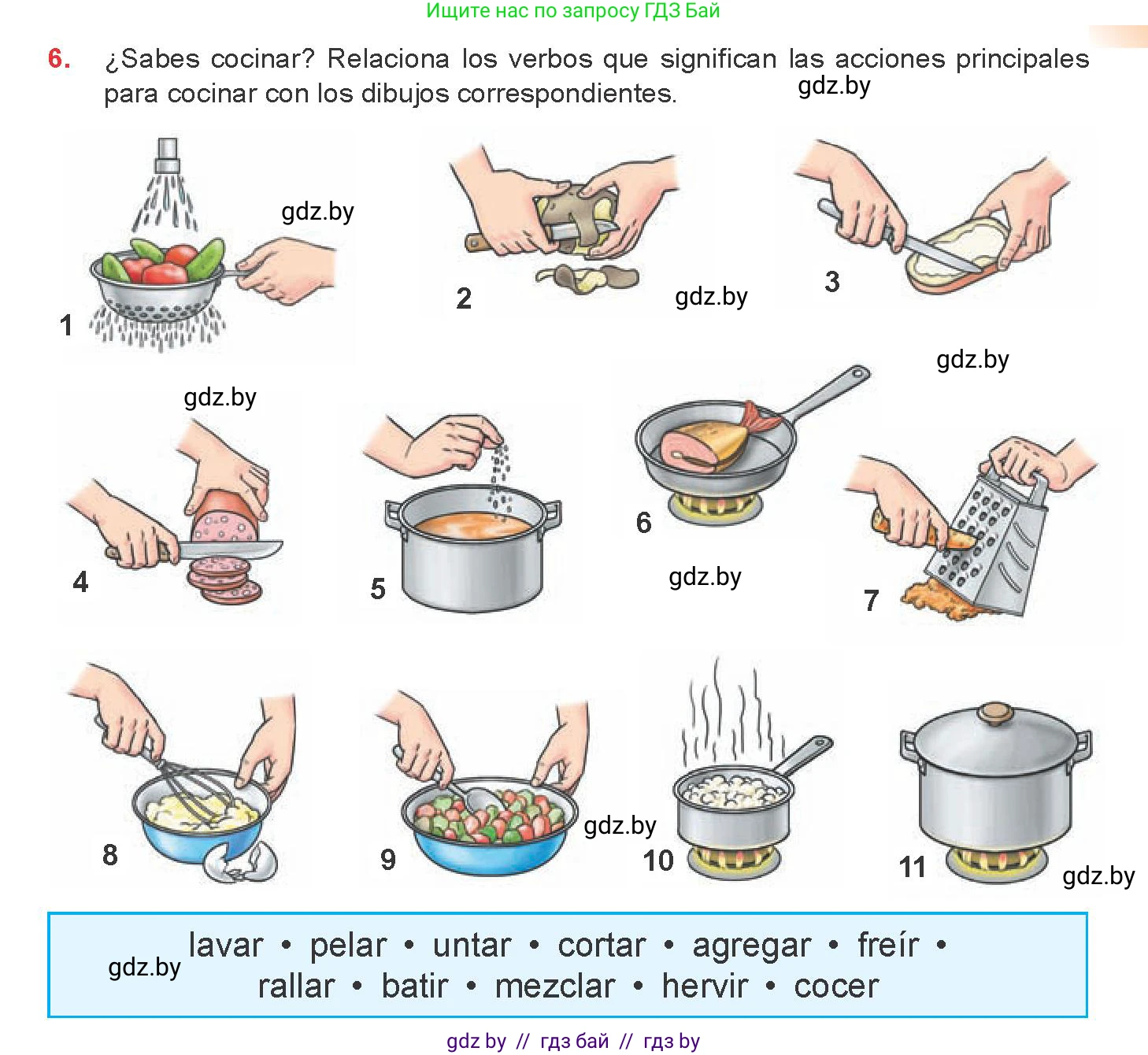 Ищите нас по запросу ГДЗ Бай

6. ¿Sabes cocinar? Relaciona los verbos que significan las acciones principales para cocinar con los dibujos correspondientes. gdz.by

gdz.by

1

2

gdz.by

3

gdz.by

gdz.by

4

5

6

gdz.by

7

8

9

gdz.by

10

11

gdz.by

gdz.by lavar • pelar • untar • cortar • agregar • freír • rallar • batir • mezclar • hervir • cocer

gdz by // гдз бай // гдз by