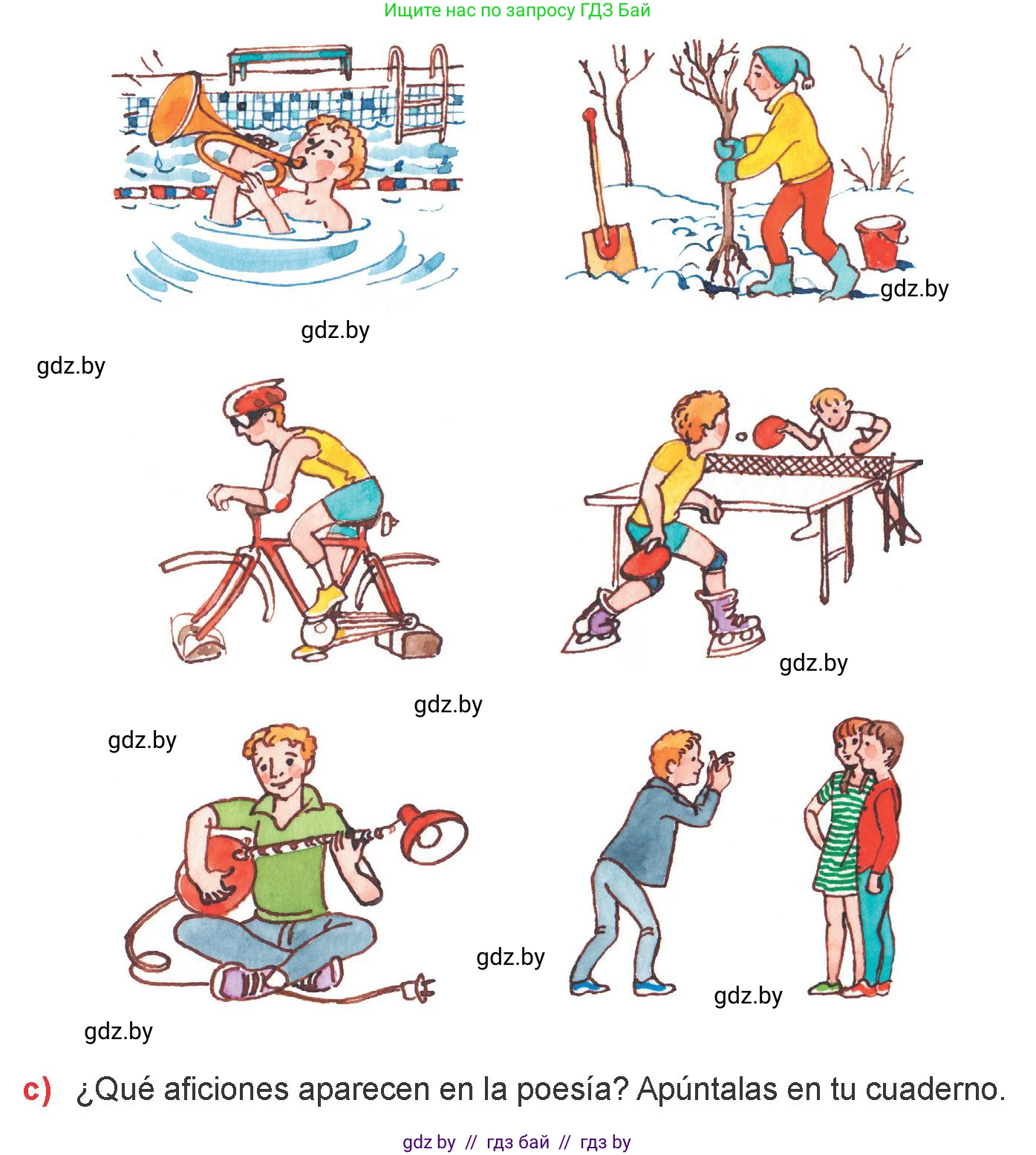 Ищите нас по запросу ГДЗ Бай

gdz.by

gdz.by

gdz.by

gdz.by

gdz.by

gdz.by

gdz.by

gdz.by

gdz.by

c) ¿Qué aficiones aparecen en la poesía? Apúntalas en tu cuaderno.

gdz by // гдз бай // гдз by