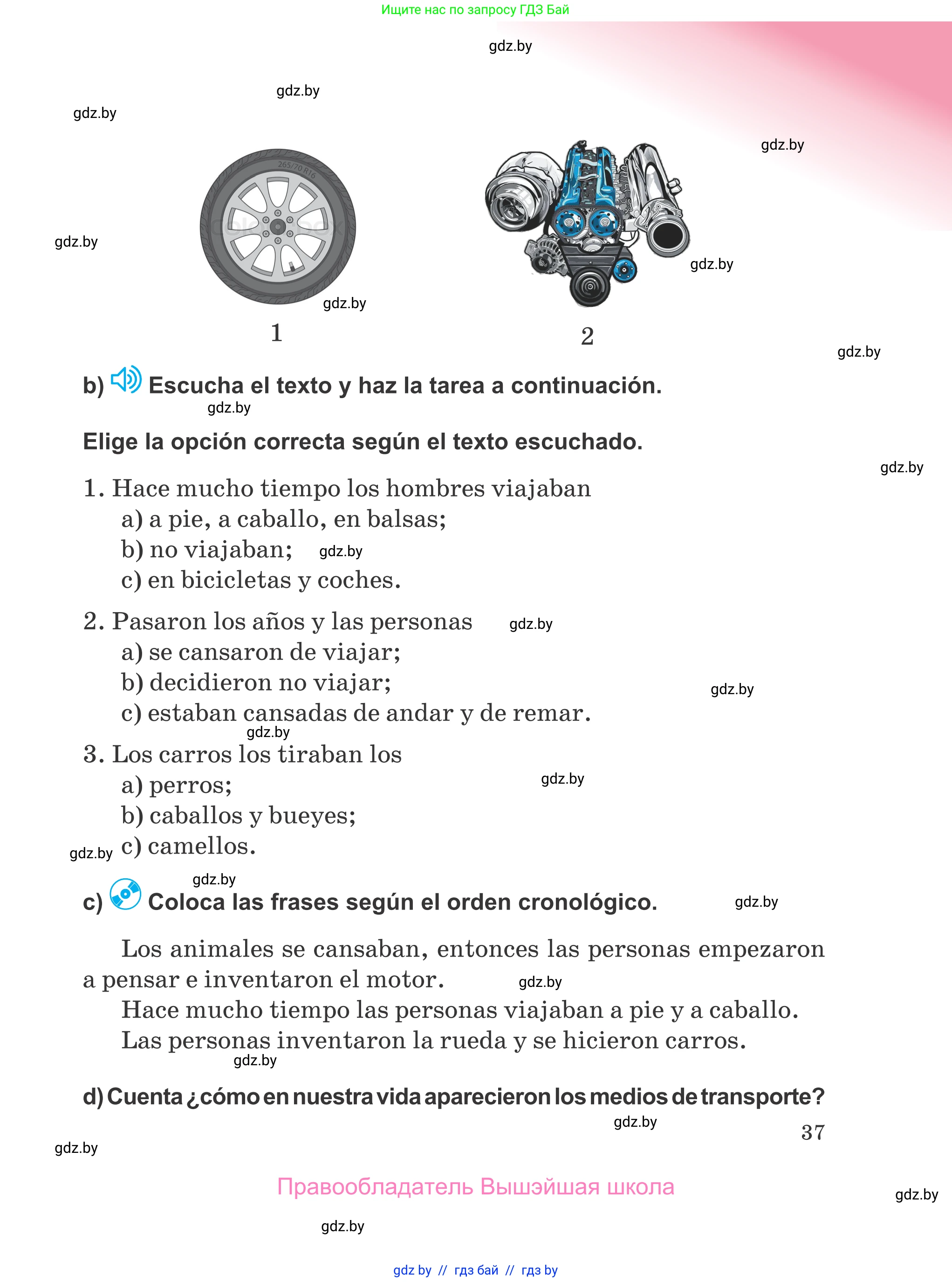 Ищите нас по запросу ГДЗ Бай

gdz.by

gdz.by

gdz.by

gdz.by

gdz.by

265/70 R16

gdz.by

gdz.by

1

2

gdz.by

b) Escucha el texto y haz la tarea a continuación.

gdz.by

Elige la opción correcta según el texto escuchado.

gdz.by

1. Hace mucho tiempo los hombres viajaban
a) a pie, a caballo, en balsas;
b) no viajaban; gdz.by
c) en bicicletas y coches.

2. Pasaron los años y las personas gdz.by
a) se cansaron de viajar;
b) decidieron no viajar; gdz.by
c) estaban cansadas de andar y de remar.

gdz.by

3. Los carros los tiraban los
a) perros; gdz.by
b) caballos y bueyes;
gdz.by c) camellos.

gdz.by

c) Coloca las frases según el orden cronológico. gdz.by

Los animales se cansaban, entonces las personas empezaron a pensar e inventaron el motor. gdz.by

Hace mucho tiempo las personas viajaban a pie y a caballo.

Las personas inventaron la rueda y se hicieron carros.

gdz.by

d) Cuenta ¿cómo en nuestra vida aparecieron los medios de transporte?

gdz.by

37

gdz.by

Правообладатель Вышэйшая школа

gdz.by

gdz.by

gdz by // гдз бай // гдз by